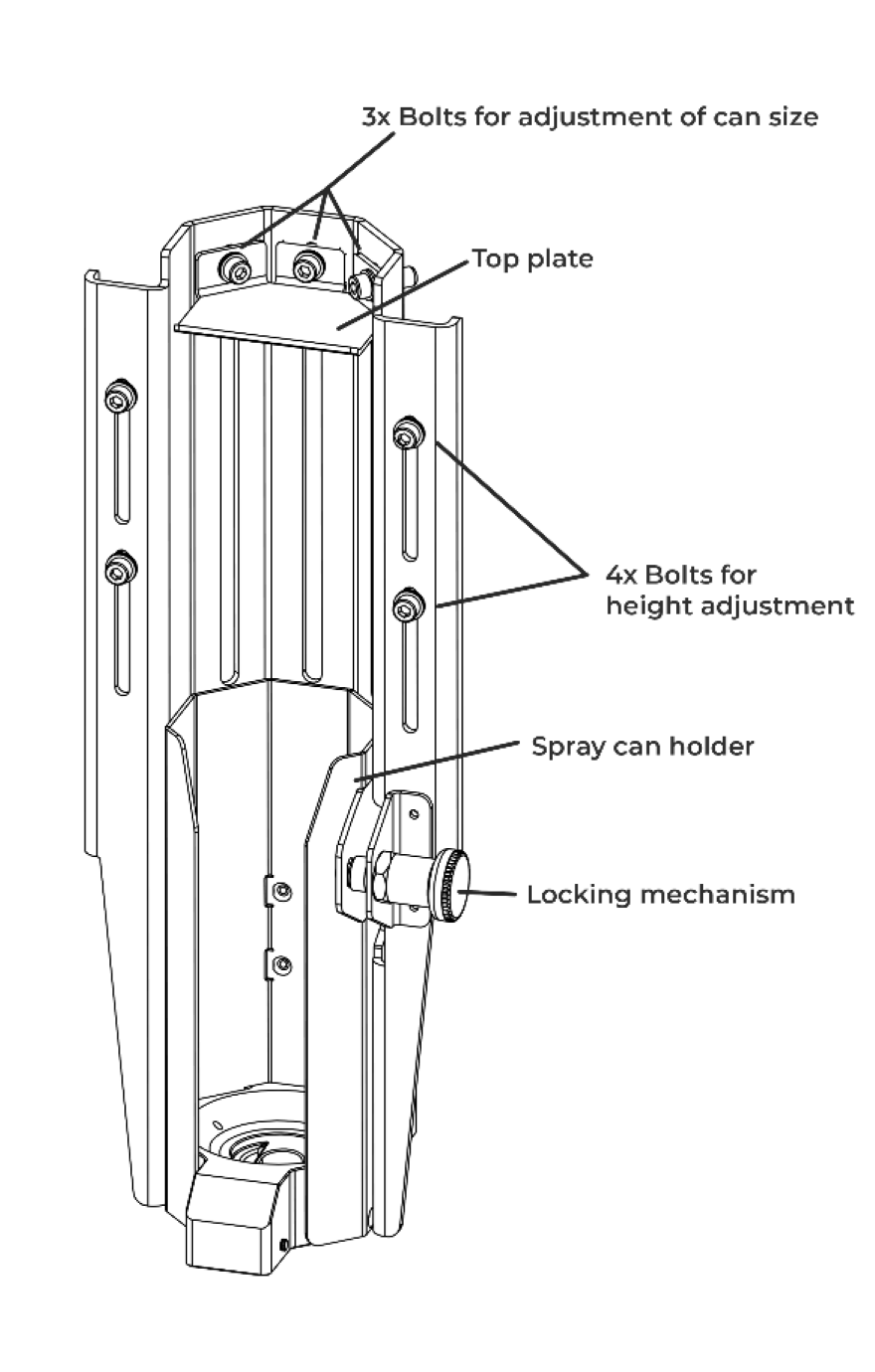 3x Bolts for adjustment of can size

Top plate

4x Bolts for height adjustment

Spray can holder

Locking mechanism